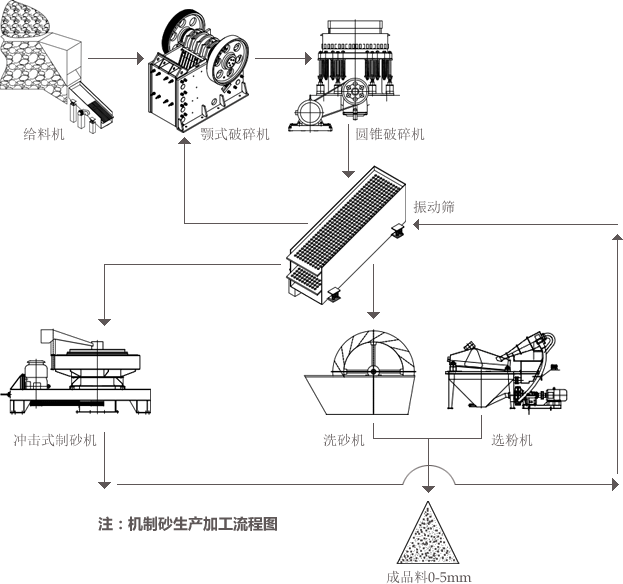 给料机

颚式破碎机

圆锥破碎机

振动筛

冲击式制砂机

洗砂机

选粉机

注：机制砂生产加工流程图

成品料0-5mm